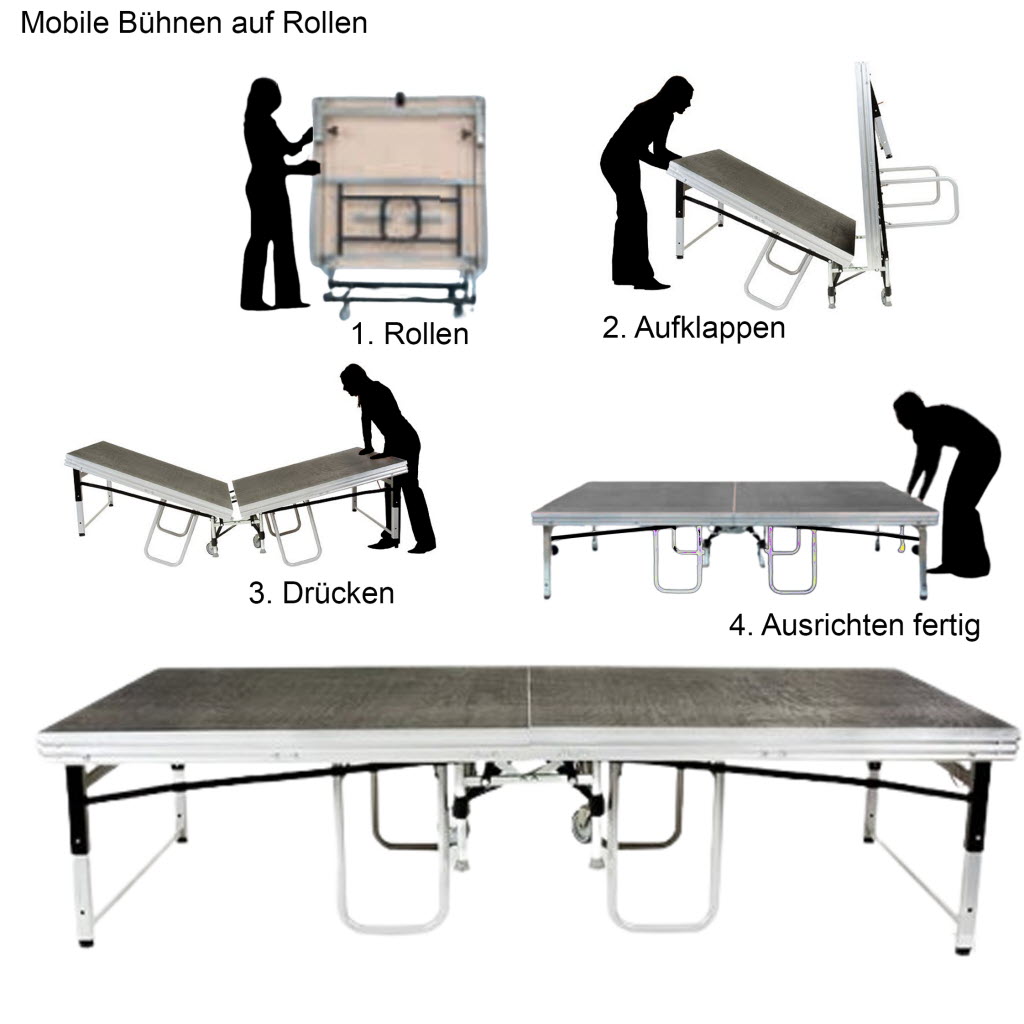 Mobile Bühnen auf Rollen

1. Rollen

2. Aufklappen

3. Drücken

4. Ausrichten fertig